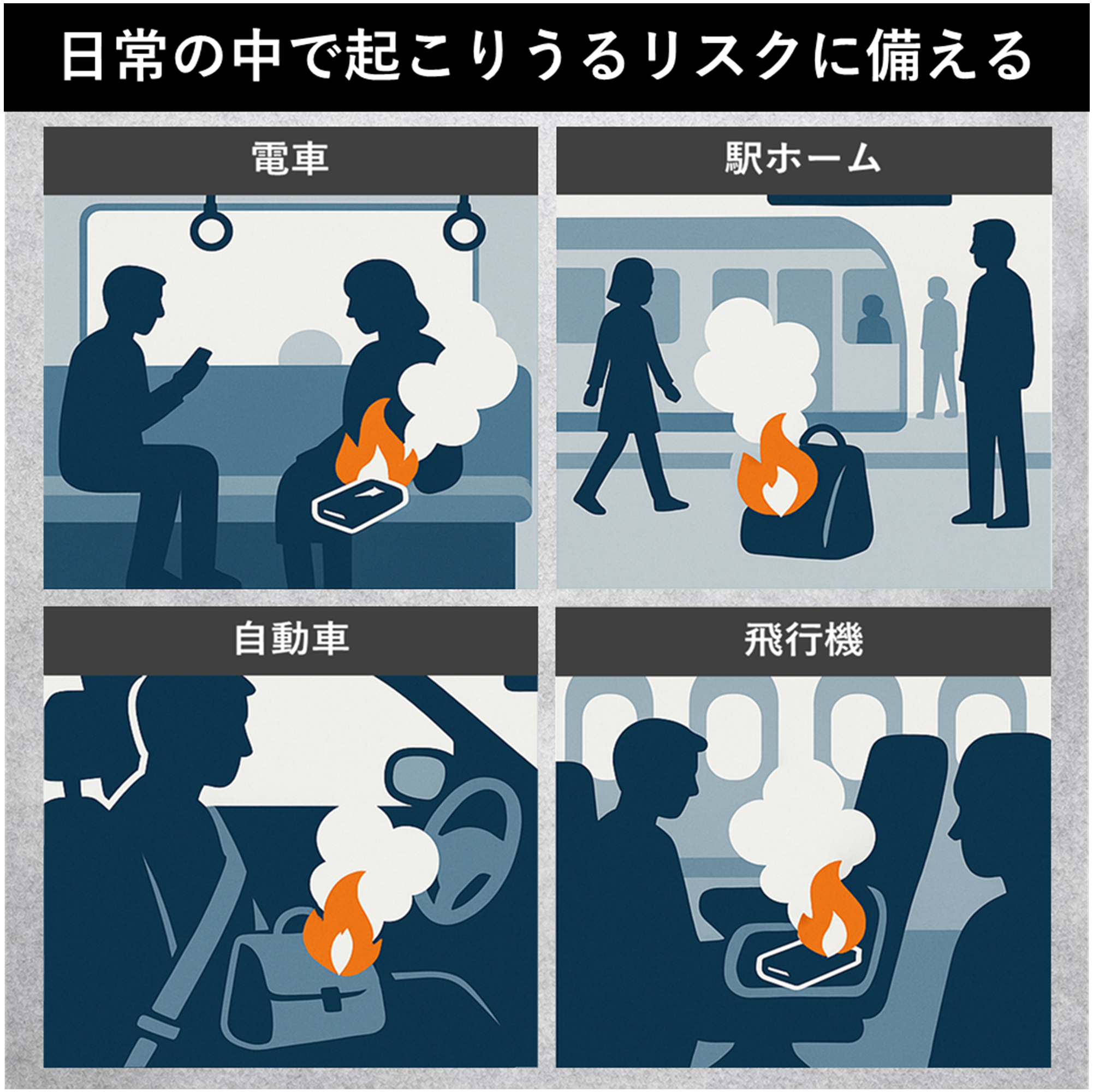 日常の中で起こりうるリスクに備える

電車

駅ホーム

自動車

飛行機